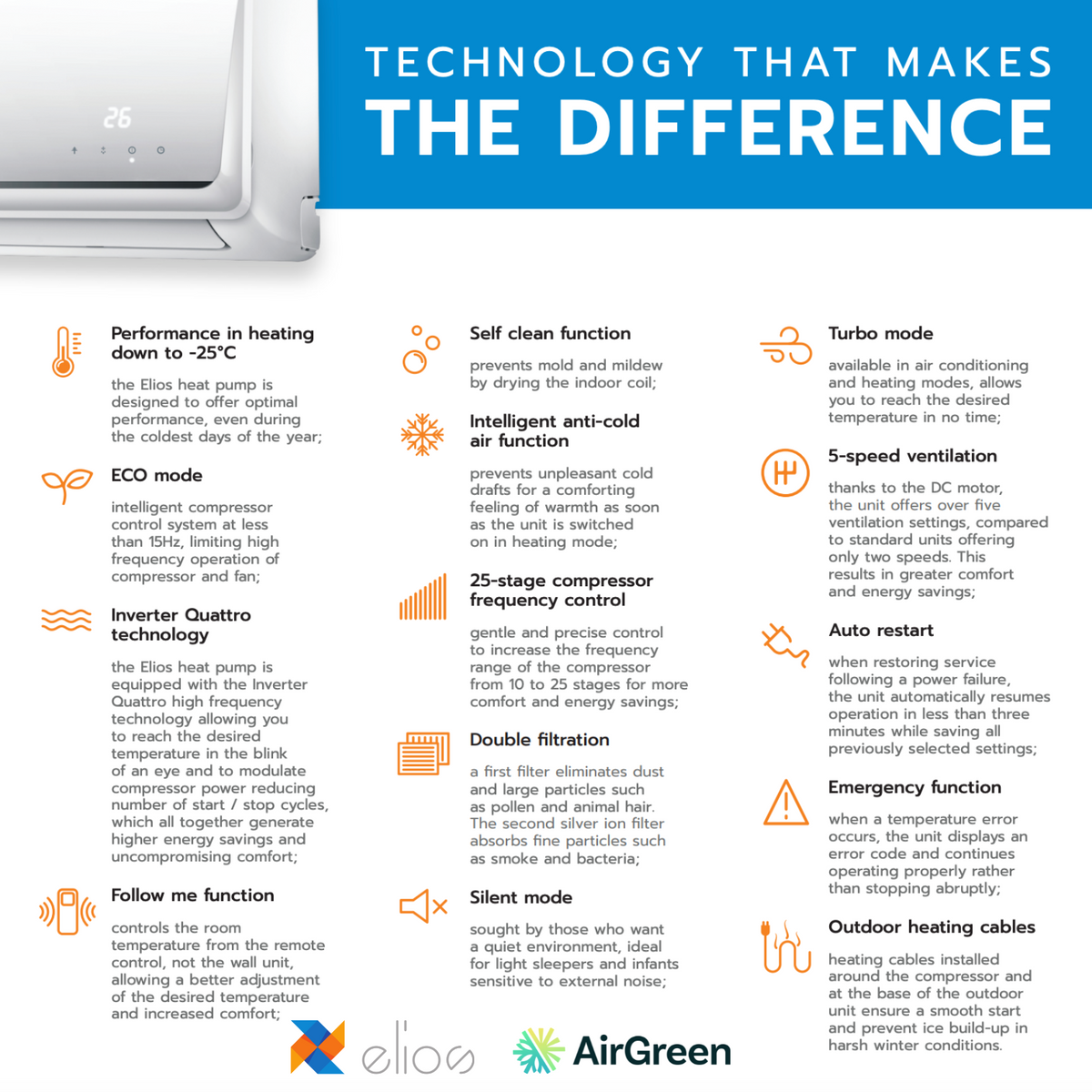 26

TECHNOLOGY THAT MAKES
THE DIFFERENCE

Performance in heating down to -25°C

the Elios heat pump is designed to offer optimal performance, even during the coldest days of the year;

ECO mode

intelligent compressor control system at less than 15Hz, limiting high frequency operation of compressor and fan;

Inverter Quattro technology

the Elios heat pump is equipped with the Inverter Quattro high frequency technology allowing you to reach the desired temperature in the blink of an eye and to modulate compressor power reducing number of start / stop cycles, which all together generate higher energy savings and uncompromising comfort;

Follow me function

controls the room temperature from the remote control, not the wall unit, allowing a better adjustment of the desired temperature and increased comfort;

Self clean function

prevents mold and mildew by drying the indoor coil;

Intelligent anti-cold air function

prevents unpleasant cold drafts for a comforting feeling of warmth as soon as the unit is switched on in heating mode;

25-stage compressor frequency control

gentle and precise control to increase the frequency range of the compressor from 10 to 25 stages for more comfort and energy savings;

Double filtration

a first filter eliminates dust and large particles such as pollen and animal hair. The second silver ion filter absorbs fine particles such as smoke and bacteria;

Silent mode

sought by those who want a quiet environment, ideal for light sleepers and infants sensitive to external noise;

Turbo mode

available in air conditioning and heating modes, allows you to reach the desired temperature in no time;

5-speed ventilation

thanks to the DC motor, the unit offers over five ventilation settings, compared to standard units offering only two speeds. This results in greater comfort and energy savings;

Auto restart

when restoring service following a power failure, the unit automatically resumes operation in less than three minutes while saving all previously selected settings;

Emergency function

when a temperature error occurs, the unit displays an error code and continues operating properly rather than stopping abruptly;

Outdoor heating cables

heating cables installed around the compressor and at the base of the outdoor unit ensure a smooth start and prevent ice build-up in harsh winter conditions.

elios

AirGreen