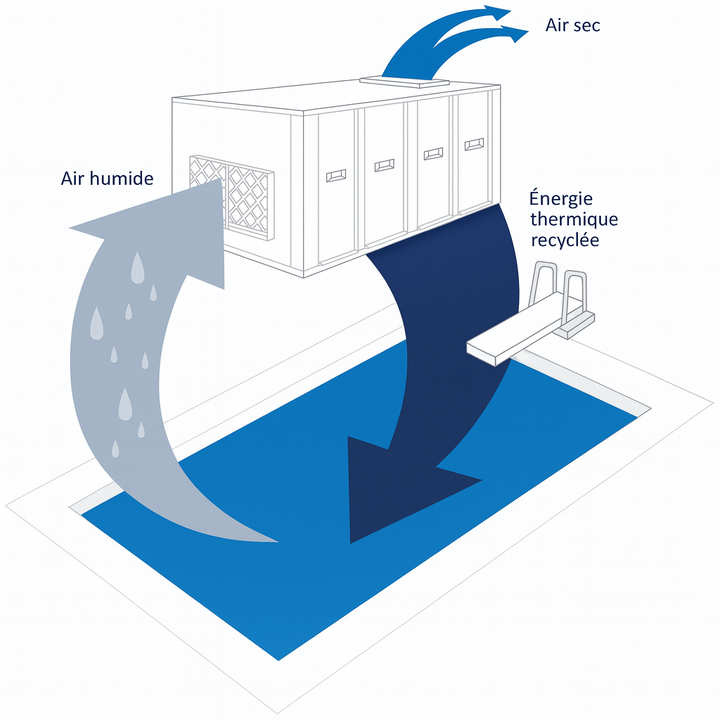 Air sec

Air humide

Énergie thermique recyclée