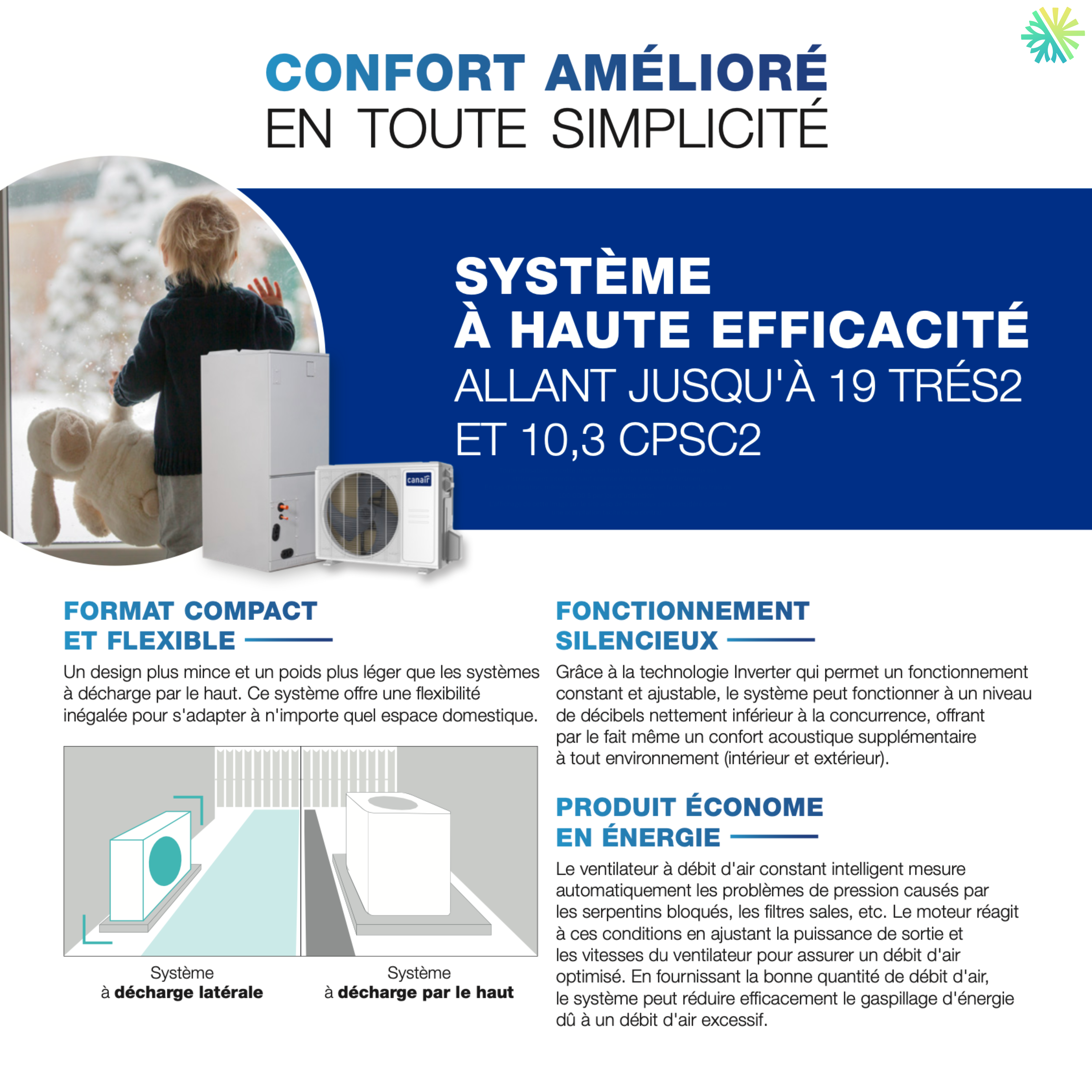 CONFORT AMÉLIORÉ
EN TOUTE SIMPLICITÉ

SYSTÈME
À HAUTE EFFICACITÉ
ALLANT JUSQU'À 19 TRÉS2
ET 10,3 CPSC2

canair

FORMAT COMPACT
ET FLEXIBLE

Un design plus mince et un poids plus léger que les systèmes à décharge par le haut. Ce système offre une flexibilité inégalée pour s'adapter à n'importe quel espace domestique.

Système
à décharge latérale

Système
à décharge par le haut

FONCTIONNEMENT
SILENCIEUX

Grâce à la technologie Inverter qui permet un fonctionnement constant et ajustable, le système peut fonctionner à un niveau de décibels nettement inférieur à la concurrence, offrant par le fait même un confort acoustique supplémentaire à tout environnement (intérieur et extérieur).

PRODUIT ÉCONOME
EN ÉNERGIE

Le ventilateur à débit d'air constant intelligent mesure automatiquement les problèmes de pression causés par les serpentins bloqués, les filtres sales, etc. Le moteur réagit à ces conditions en ajustant la puissance de sortie et les vitesses du ventilateur pour assurer un débit d'air optimisé. En fournissant la bonne quantité de débit d'air, le système peut réduire efficacement le gaspillage d'énergie dû à un débit d'air excessif.