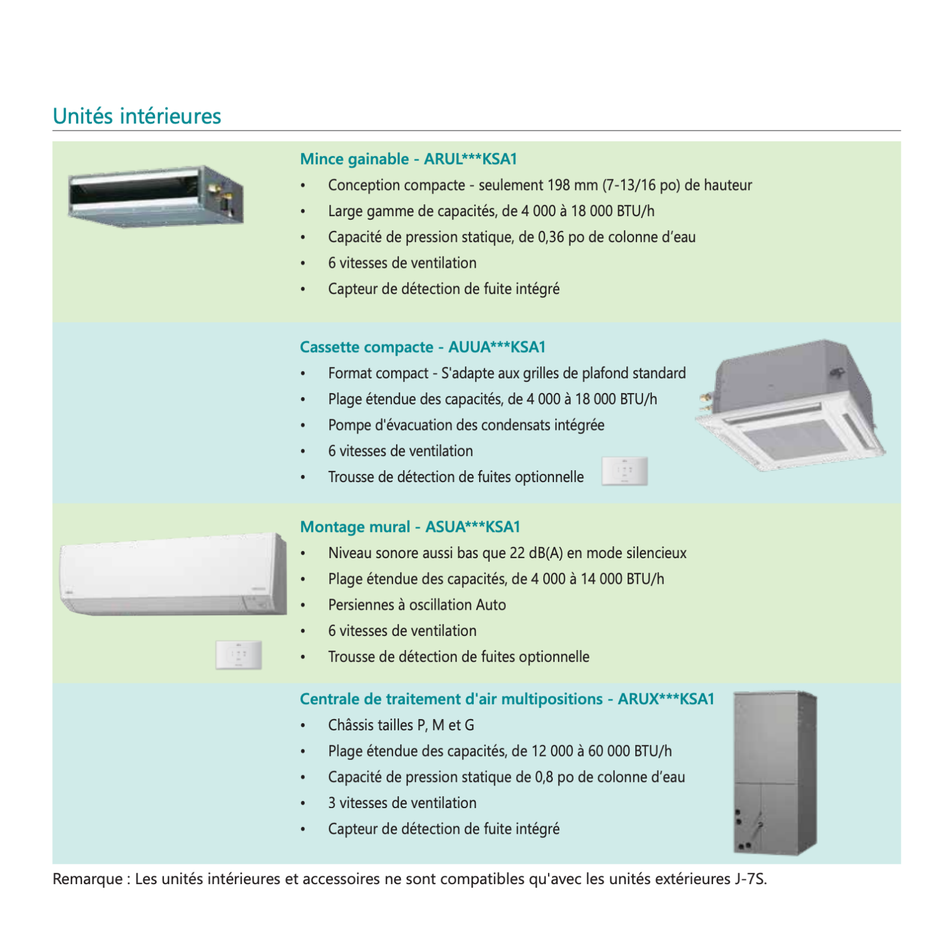 Unités intérieures

Mince gainable - ARUL***KSA1
• Conception compacte - seulement 198 mm (7-13/16 po) de hauteur
• Large gamme de capacités, de 4 000 à 18 000 BTU/h
• Capacité de pression statique, de 0,36 po de colonne d'eau
• 6 vitesses de ventilation
• Capteur de détection de fuite intégré

Cassette compacte - AUUA***KSA1
• Format compact - S'adapte aux grilles de plafond standard
• Plage étendue des capacités, de 4 000 à 18 000 BTU/h
• Pompe d'évacuation des condensats intégrée
• 6 vitesses de ventilation
• Trousse de détection de fuites optionnelle

Montage mural - ASUA***KSA1
• Niveau sonore aussi bas que 22 dB(A) en mode silencieux
• Plage étendue des capacités, de 4 000 à 14 000 BTU/h
• Persiennes à oscillation Auto
• 6 vitesses de ventilation
• Trousse de détection de fuites optionnelle

Centrale de traitement d'air multipositions - ARUX***KSA1
• Châssis tailles P, M et G
• Plage étendue des capacités, de 12 000 à 60 000 BTU/h
• Capacité de pression statique de 0,8 po de colonne d'eau
• 3 vitesses de ventilation
• Capteur de détection de fuite intégré

Remarque : Les unités intérieures et accessoires ne sont compatibles qu'avec les unités extérieures J-7S.