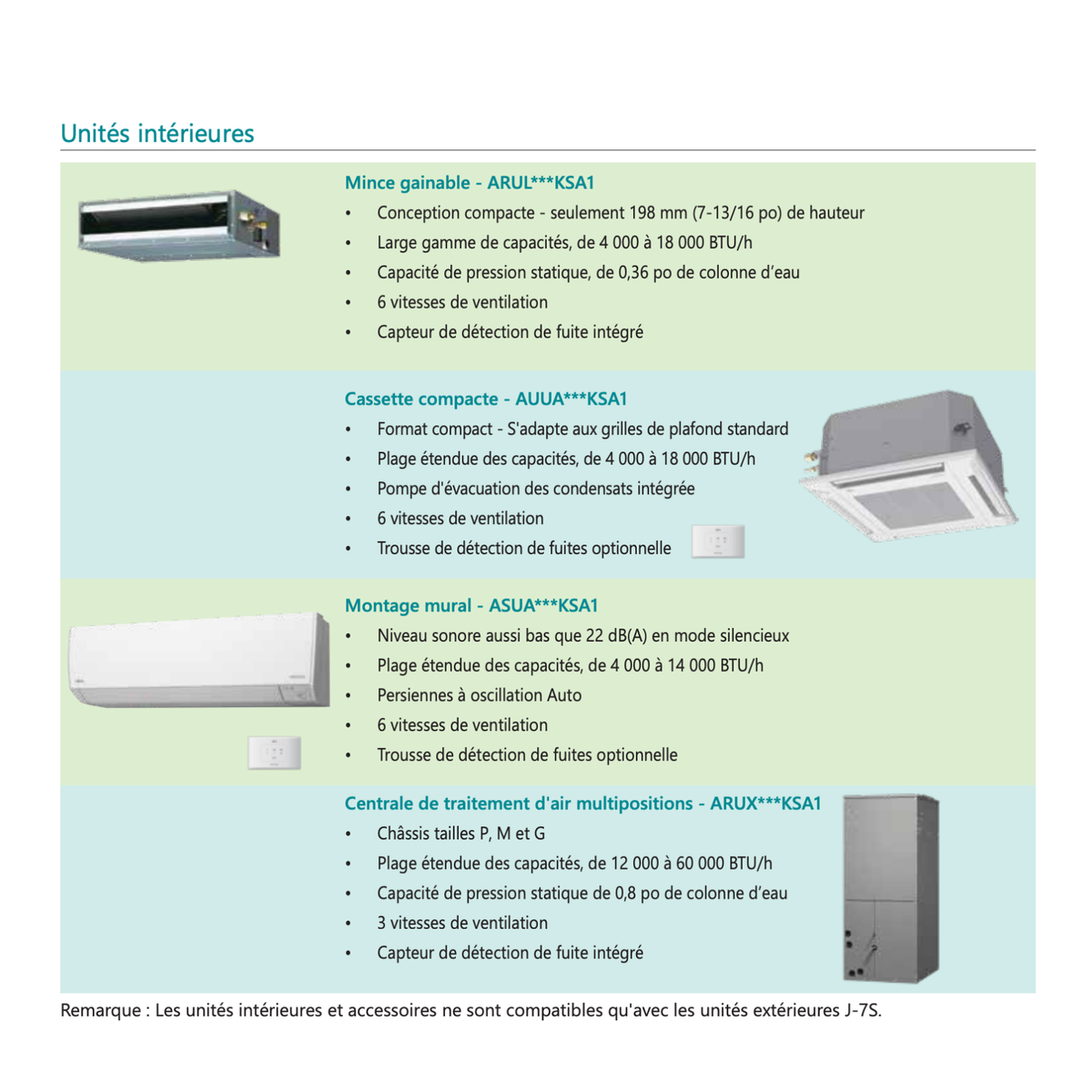 Unités intérieures

Mince gainable - ARUL***KSA1
• Conception compacte - seulement 198 mm (7-13/16 po) de hauteur
• Large gamme de capacités, de 4 000 à 18 000 BTU/h
• Capacité de pression statique, de 0,36 po de colonne d'eau
• 6 vitesses de ventilation
• Capteur de détection de fuite intégré

Cassette compacte - AUUA***KSA1
• Format compact - S'adapte aux grilles de plafond standard
• Plage étendue des capacités, de 4 000 à 18 000 BTU/h
• Pompe d'évacuation des condensats intégrée
• 6 vitesses de ventilation
• Trousse de détection de fuites optionnelle

Montage mural - ASUA***KSA1
• Niveau sonore aussi bas que 22 dB(A) en mode silencieux
• Plage étendue des capacités, de 4 000 à 14 000 BTU/h
• Persiennes à oscillation Auto
• 6 vitesses de ventilation
• Trousse de détection de fuites optionnelle

Centrale de traitement d'air multipositions - ARUX***KSA1
• Châssis tailles P, M et G
• Plage étendue des capacités, de 12 000 à 60 000 BTU/h
• Capacité de pression statique de 0,8 po de colonne d'eau
• 3 vitesses de ventilation
• Capteur de détection de fuite intégré

Remarque : Les unités intérieures et accessoires ne sont compatibles qu'avec les unités extérieures J-7S.